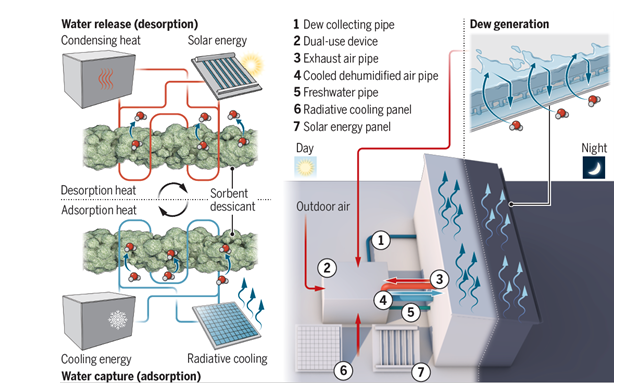 Water release (desorption)

Condensing heat

Solar energy

Desorption heat

Sorbent dessicant

Adsorption heat

Cooling energy

Radiative cooling

Water capture (adsorption)

1 Dew collecting pipe
2 Dual-use device
3 Exhaust air pipe
4 Cooled dehumidified air pipe
5 Freshwater pipe
6 Radiative cooling panel
7 Solar energy panel

Dew generation

Day

Night

Outdoor air

1

2

3

4

5

6

7